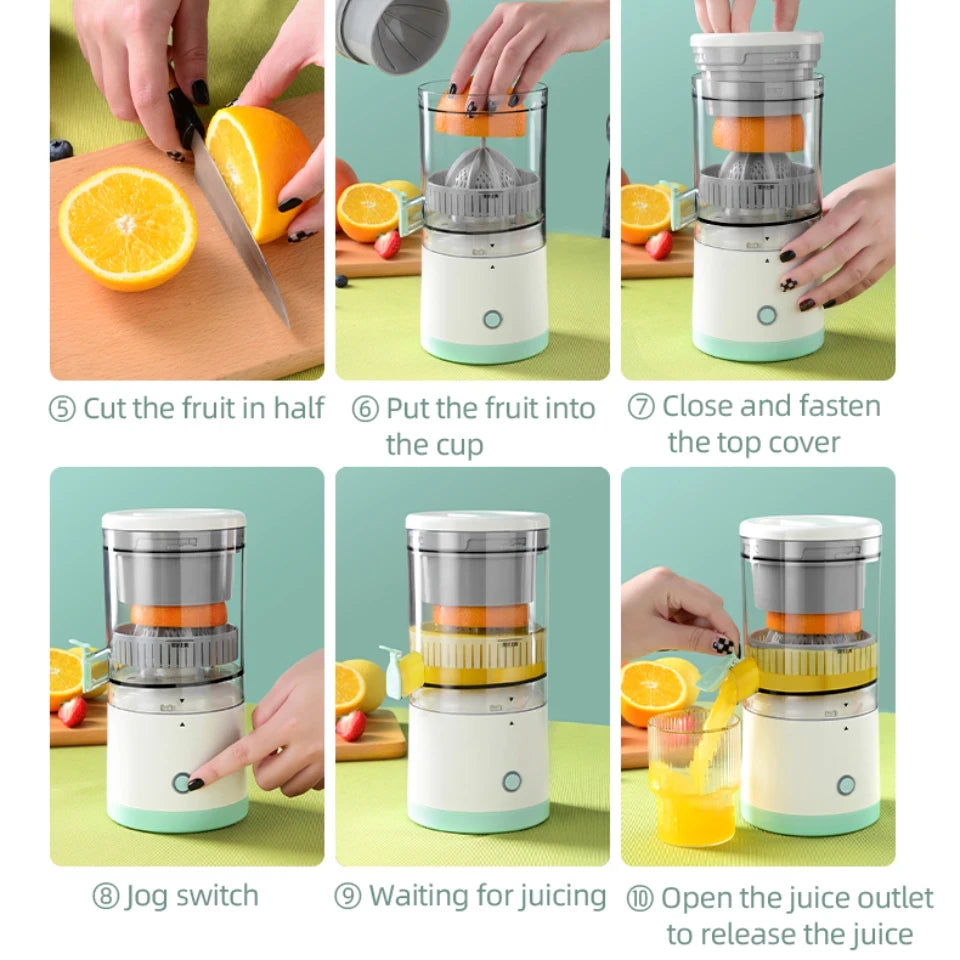 ⑤ Cut the fruit in half

⑥ Put the fruit into the cup

⑦ Close and fasten the top cover

⑧ Jog switch

⑨ Waiting for juicing

⑩ Open the juice outlet to release the juice